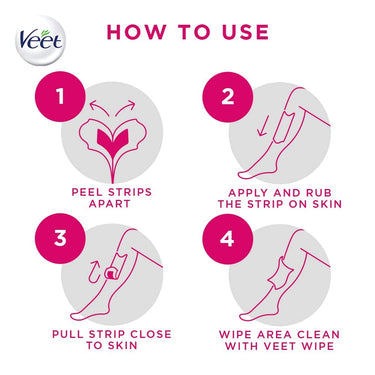 Veet

HOW TO USE

1

PEEL STRIPS APART

2

APPLY AND RUB THE STRIP ON SKIN

3

PULL STRIP CLOSE TO SKIN

4

WIPE AREA CLEAN WITH VEET WIPE